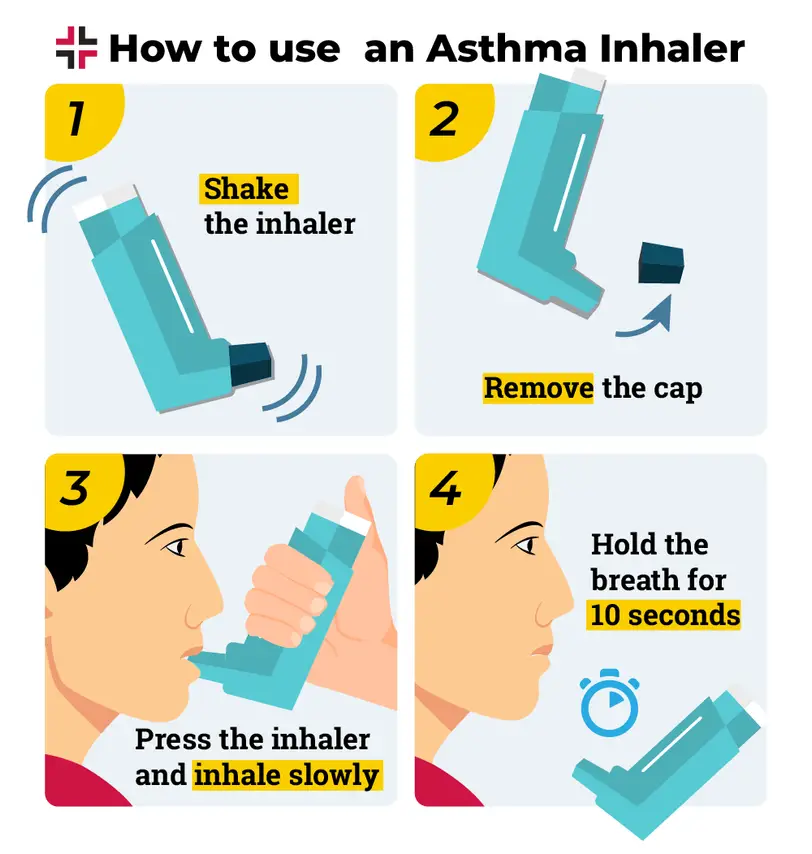 How to use an Asthma Inhaler

1

Shake the inhaler

2

Remove the cap

3

Press the inhaler and inhale slowly

4

Hold the breath for 10 seconds